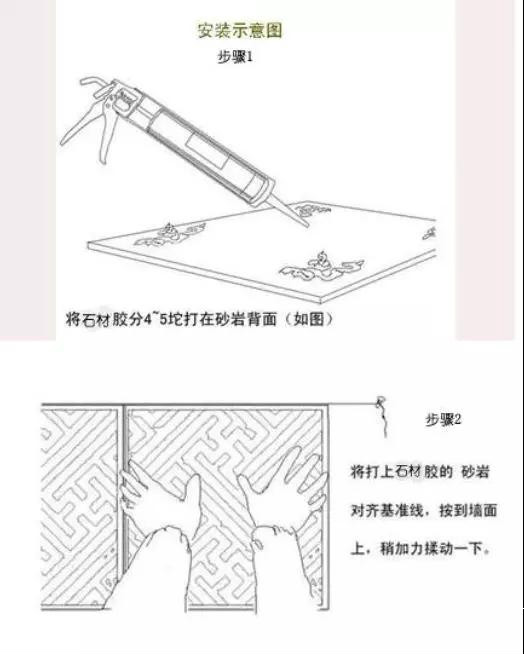 安装示意图

步骤1

将石材胶分4~5坨打在砂岩背面（如图）

步骤2

将打上石材胶的 砂岩对齐基准线，按到墙面上，稍加力揉动一下。